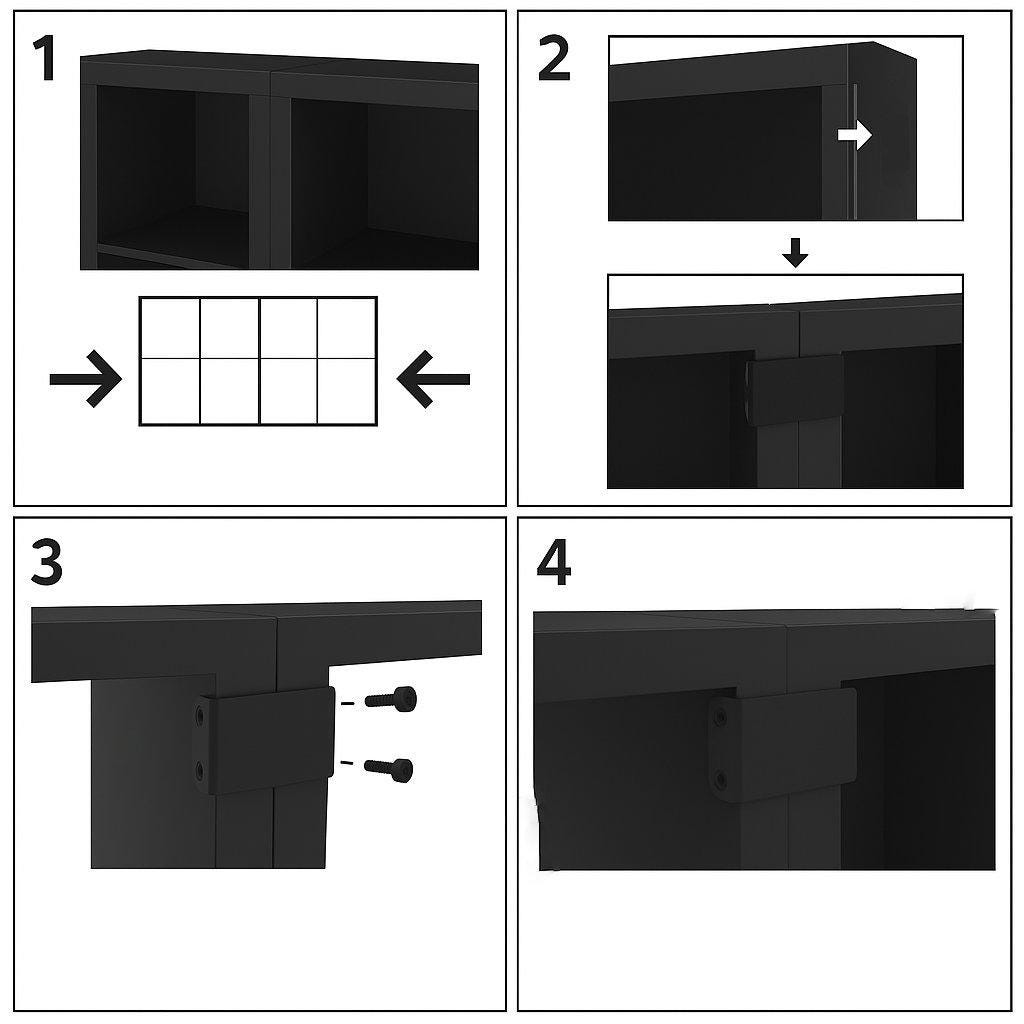 1

2

3

4